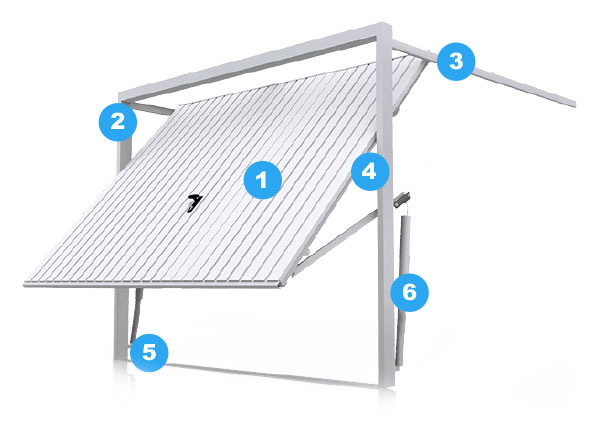 3
2
1
4
6
5